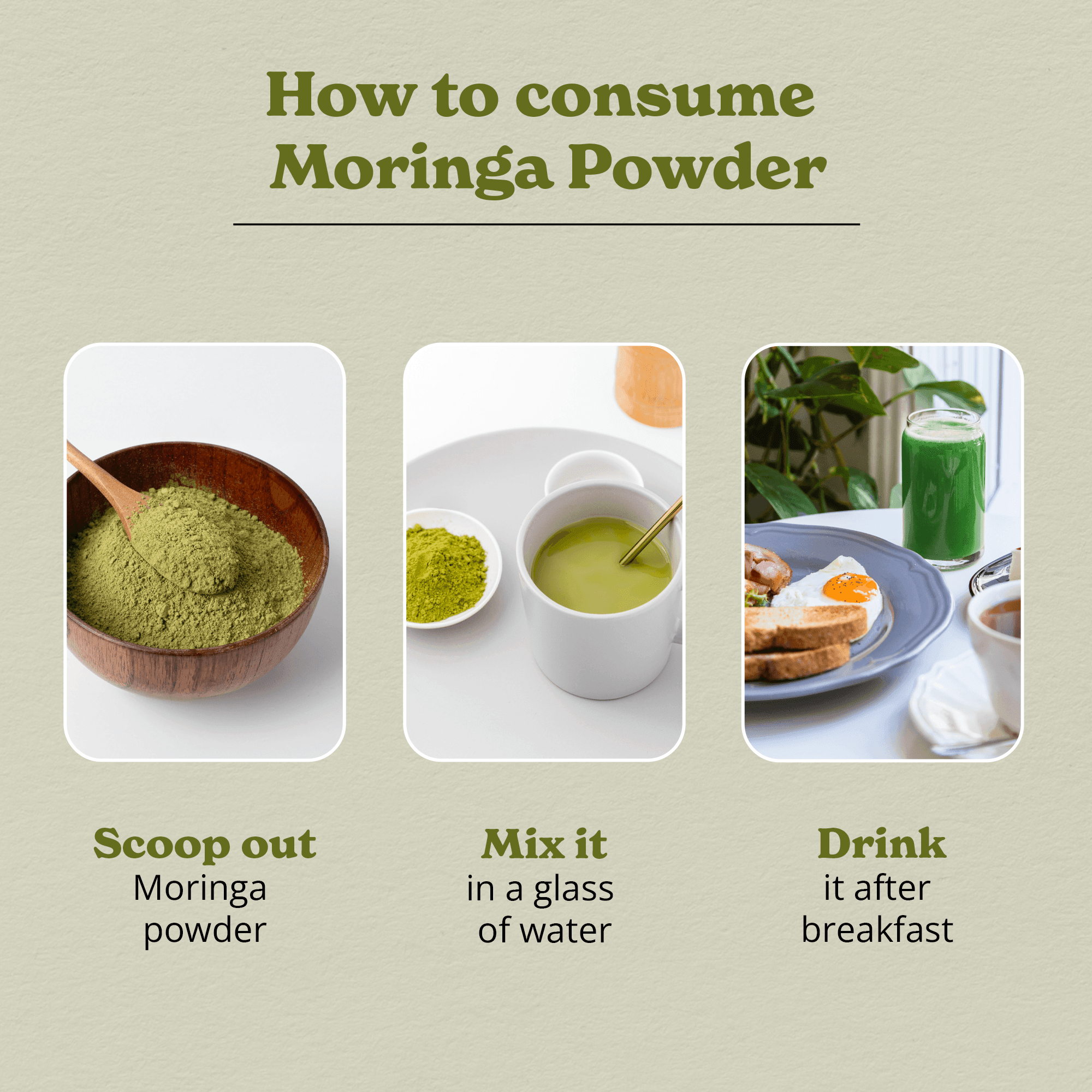 How to consume Moringa Powder

Scoop out
Moringa powder

Mix it
in a glass of water

Drink
it after breakfast